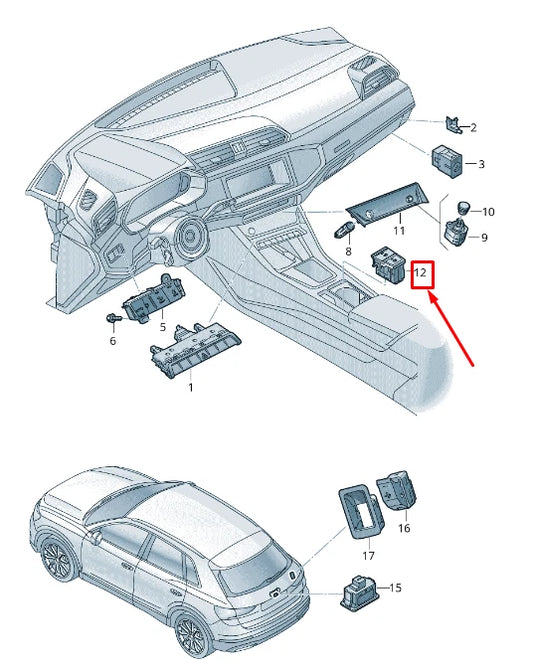 2
3
10
11
9
8
12
5
6
1
16
17
15