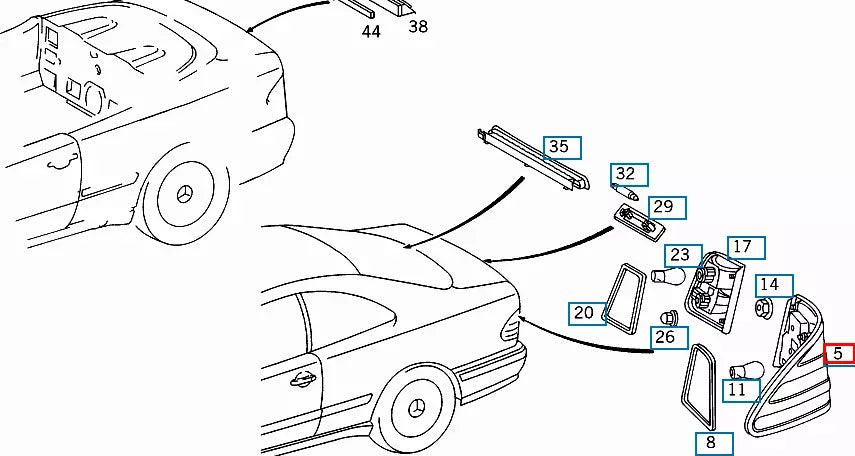 44
38
35
32
29
23
17
14
20
26
5
11
8