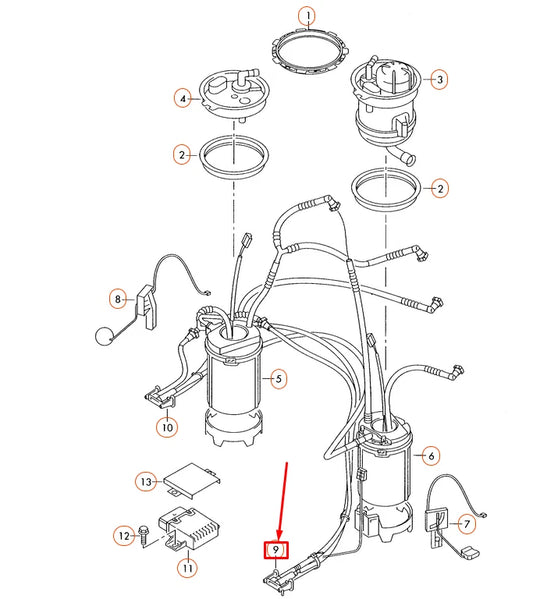 1
4
3
2
2
8
5
10
6
13
7
12
11
9