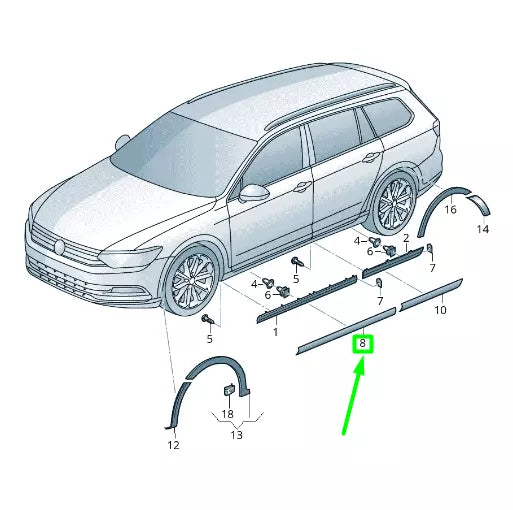 16
14
4
2
6
7
5
4
6
7
10
5
1
8
18
13
12