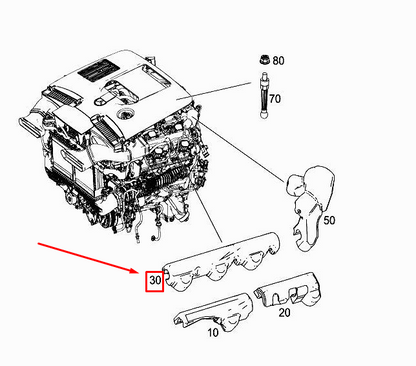 80
70
50
30
20
10