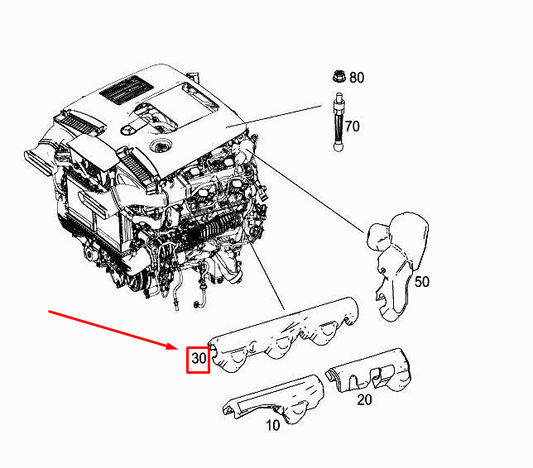 80
70
50
30
20
10