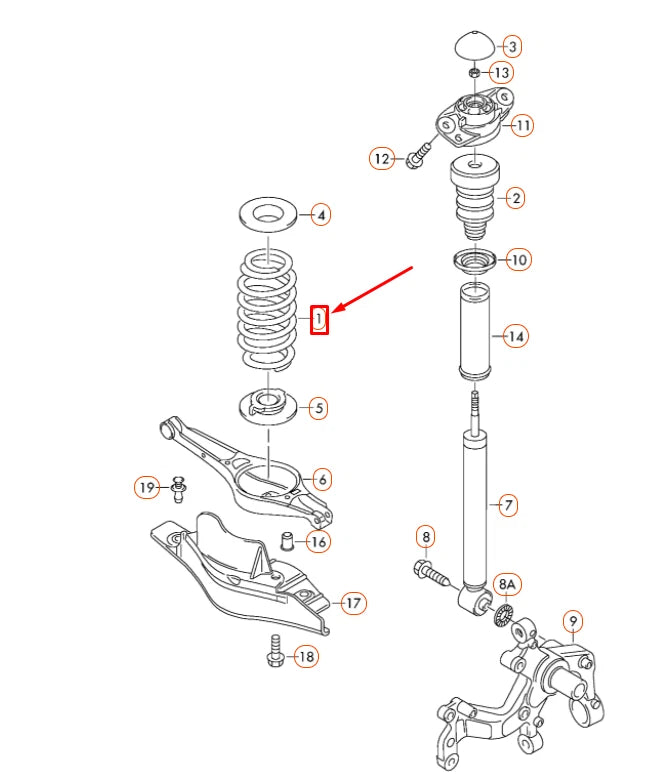 3
13
11
12
2
4
10
1
14
5
6
19
7
16
8
8A
17
9
18