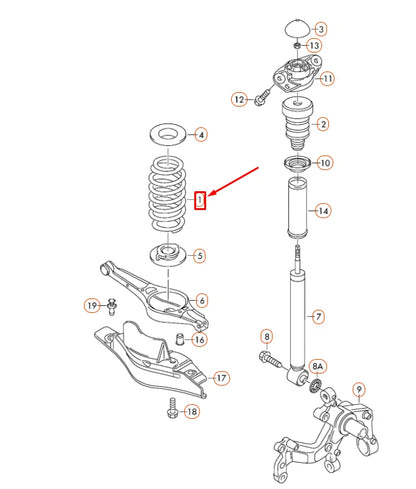 3
13
11
12
2
4
10
1
14
5
6
19
7
16
8
8A
17
9
18