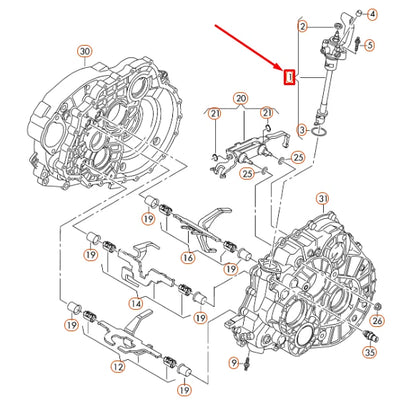 4
2
5
30
1
20
21
21
3
25
25
31
19
16
19
19
14
19
26
19
35
9
12
19