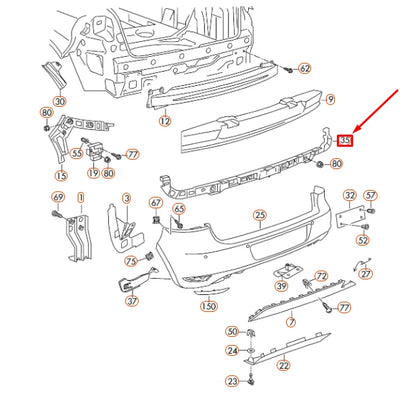 62
30
9
12
80
35
55
77
80
15
19
80
69
1
3
67
65
25
32
57
52
75
27
72
39
37
150
77
7
50
24
22
23