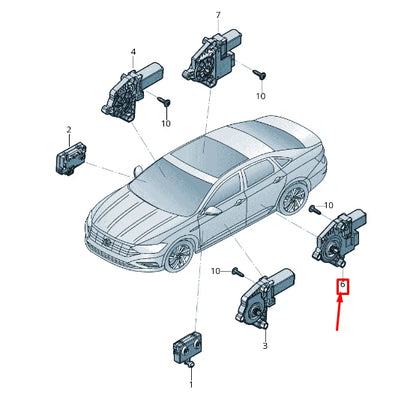 7
4
10
10
2
10
10
6
3
1