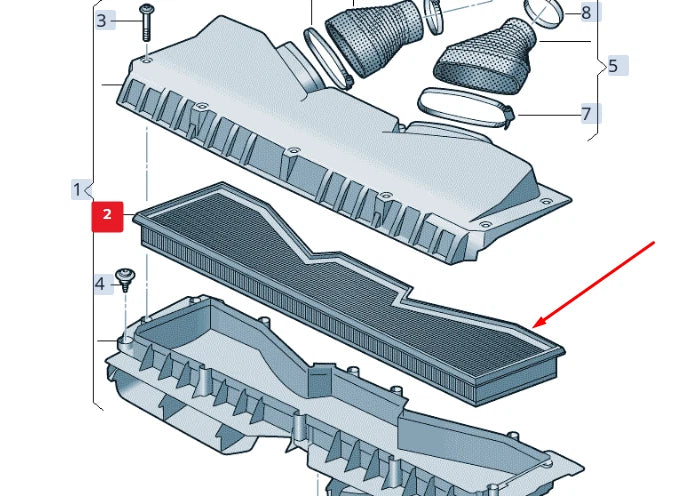 3
8
5
7
1
2
4