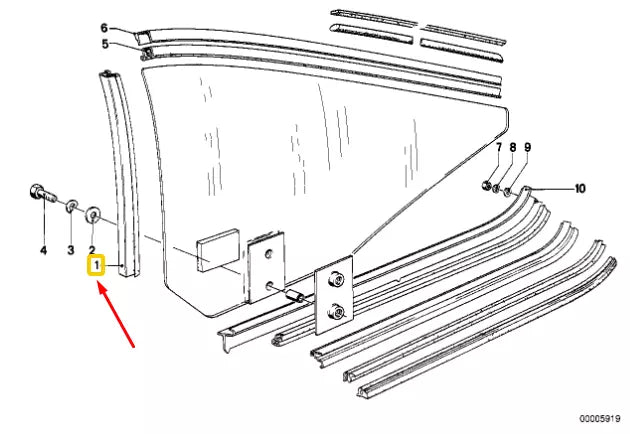 6
5
7
8
9
10
4
3
2
1
00005919