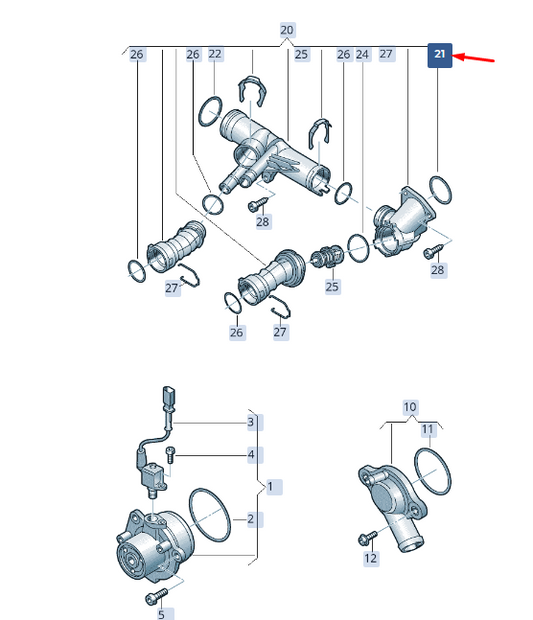 20
26 26 22 25 26 24 27 21
28
28
27
25
26 27

3
4
1
2
5

10
11
12