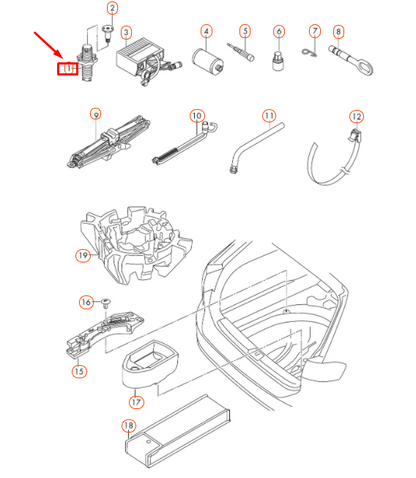 1
2
3
4
5
6
7
8
9
10
11
12
19
16
15
17
18