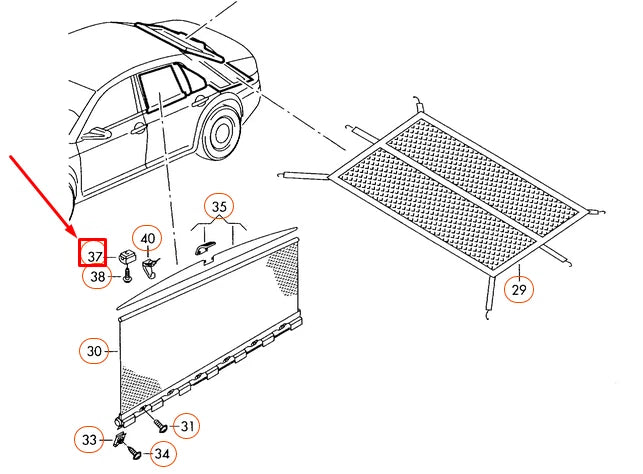 35
40
37
38
29
30
31
33
34