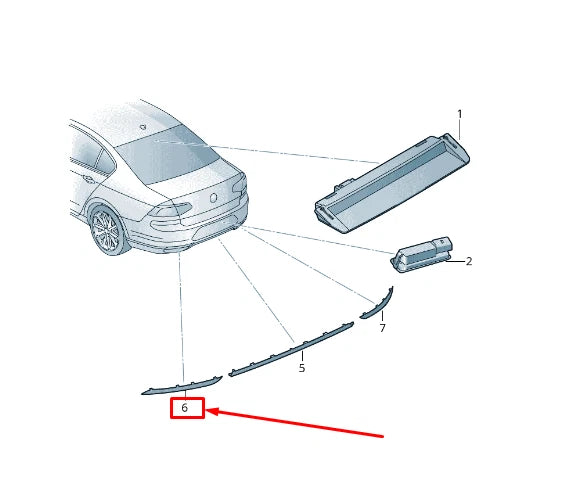 1
2
7
5
6