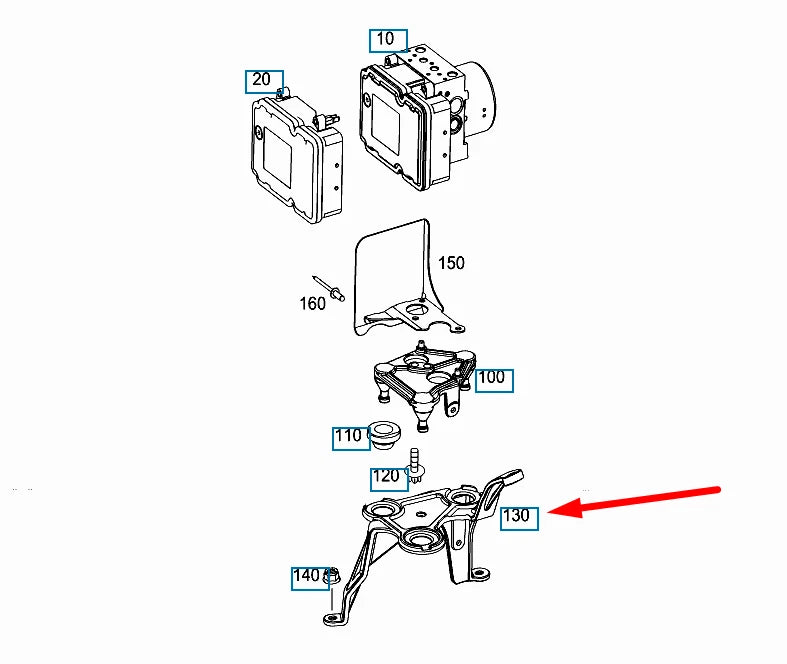 10
20
150
160
100
110
120
130
140