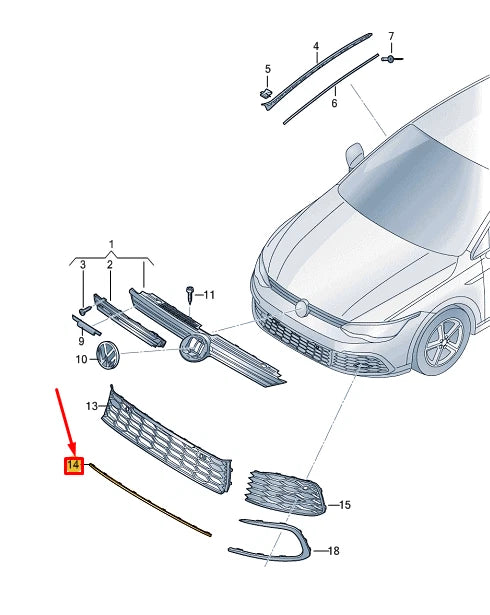 4
7
5
6
1
3
2
11
9
10
13
14
15
18