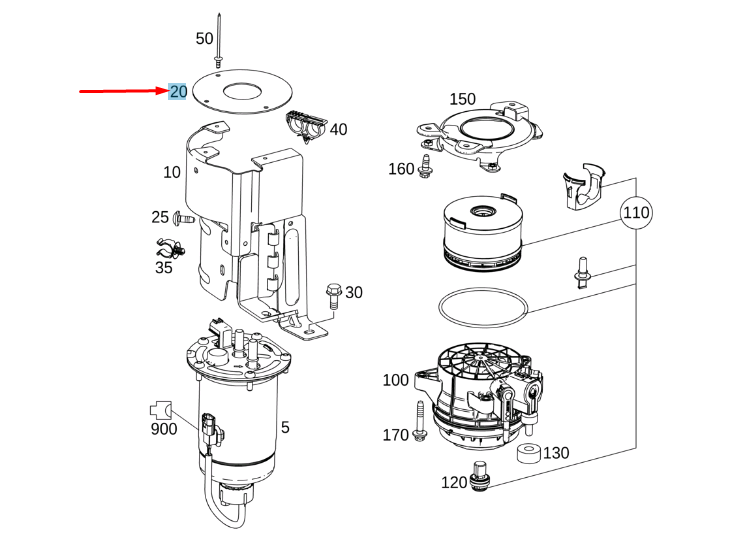 50
20
40
10
25
35
30
900
5
150
160
110
100
170
130
120