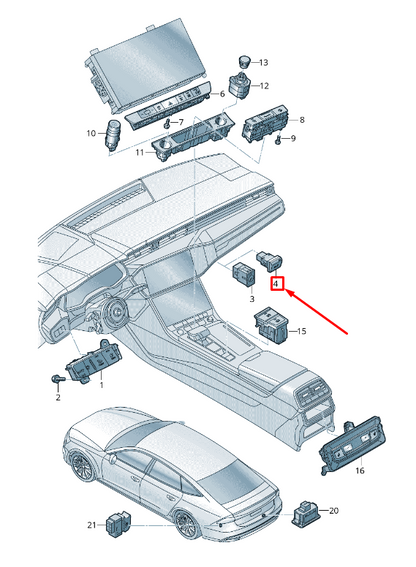 13
12
6
7
8
10
9
11
4
3
15
1
2
16
20
21