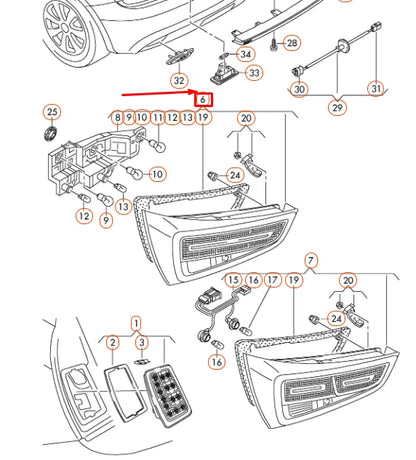 28
34
33
32
30
31
29
6
25
8 9 10 11 12 13 19
20
10
24
12
9
13
7
15 16 17 19
20
24
16
1
2
3