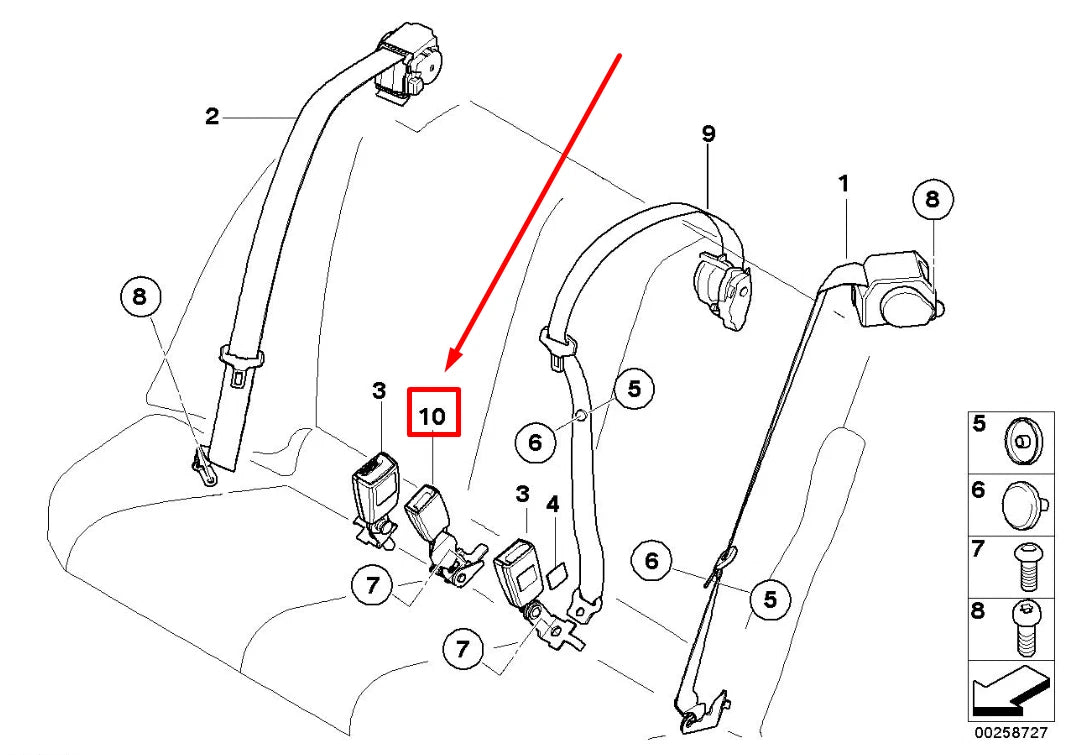 2
9
1
8
8
3
10
5
6
3
4
6
5
7
7
5
6
7
8
00258727