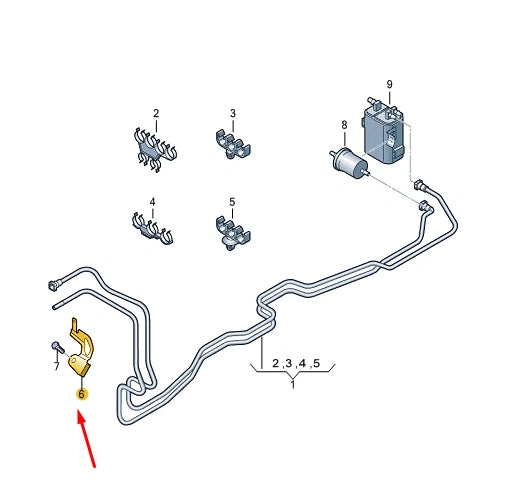 9
2
3
8
4
5
7
6
2 ,3 ,4 ,5
1