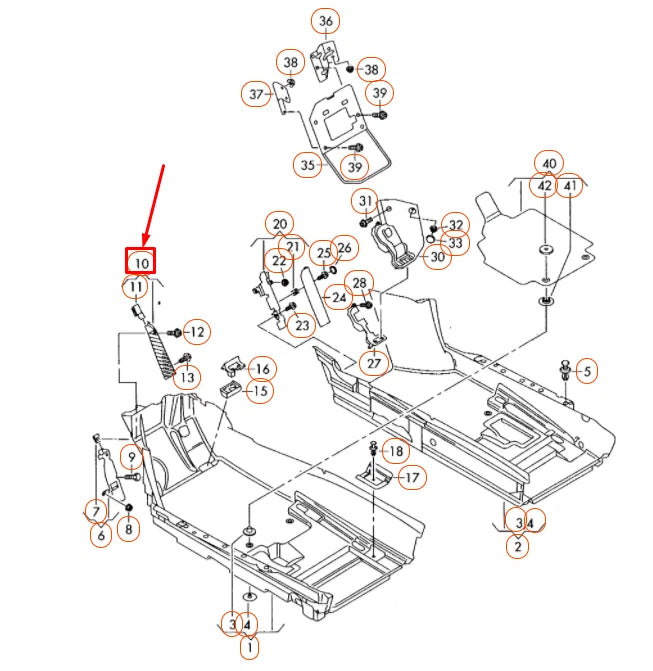 36
38
38
37
39
35
39
40
42
41
31
32
33
30
20
21
22
25
26
24
28
23
27
10
11
12
13
16
15
5
18
17
9
7
6
8
3
4
2
3
4
1