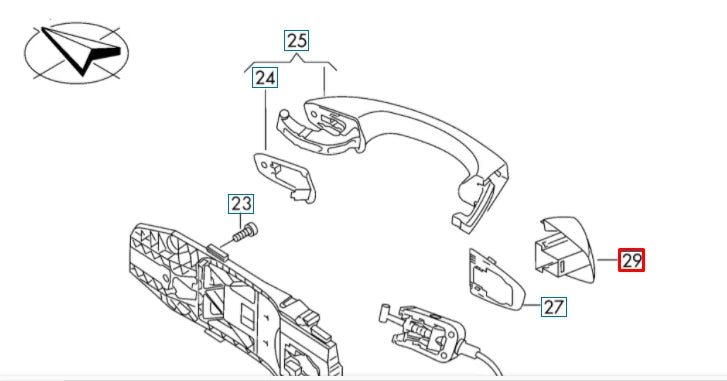 25
24
23
29
27