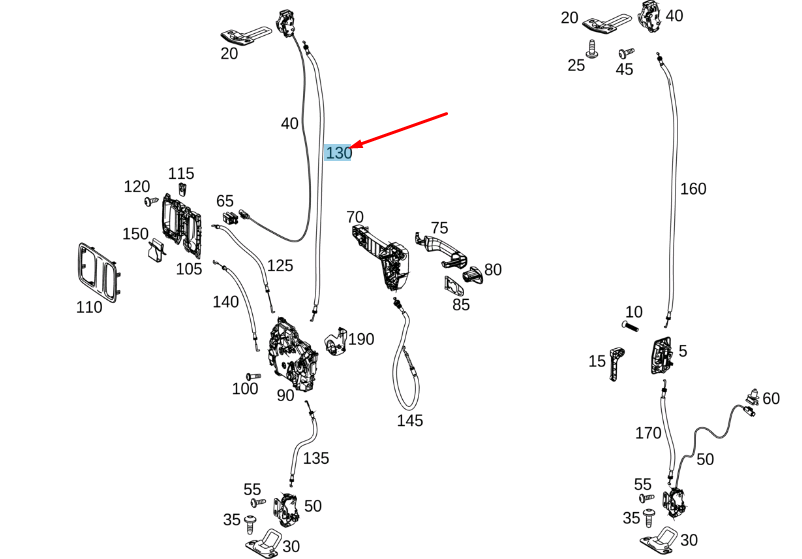 20
40
130
120
115
65
150
105
125
110
140
70
75
80
85
190
100
90
145
135
55
50
35
30
20
40
25
45
160
10
15
5
60
170
50
55
35
30