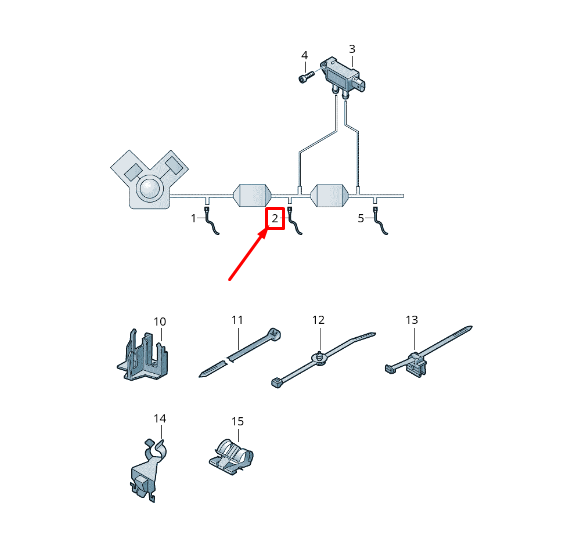 4
3
1
2
5
10
11
12
13
14
15