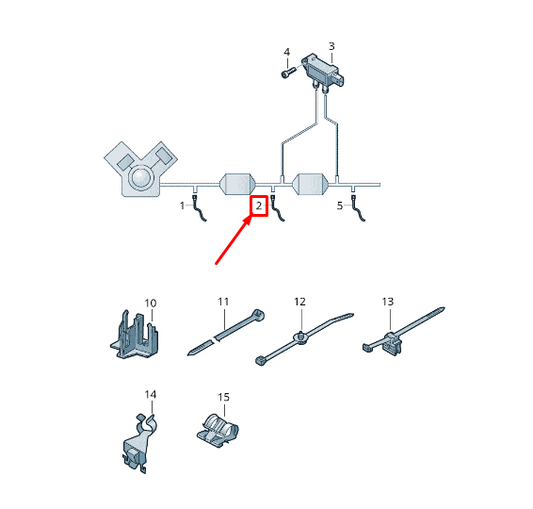 4
3
1
2
5
10
11
12
13
14
15