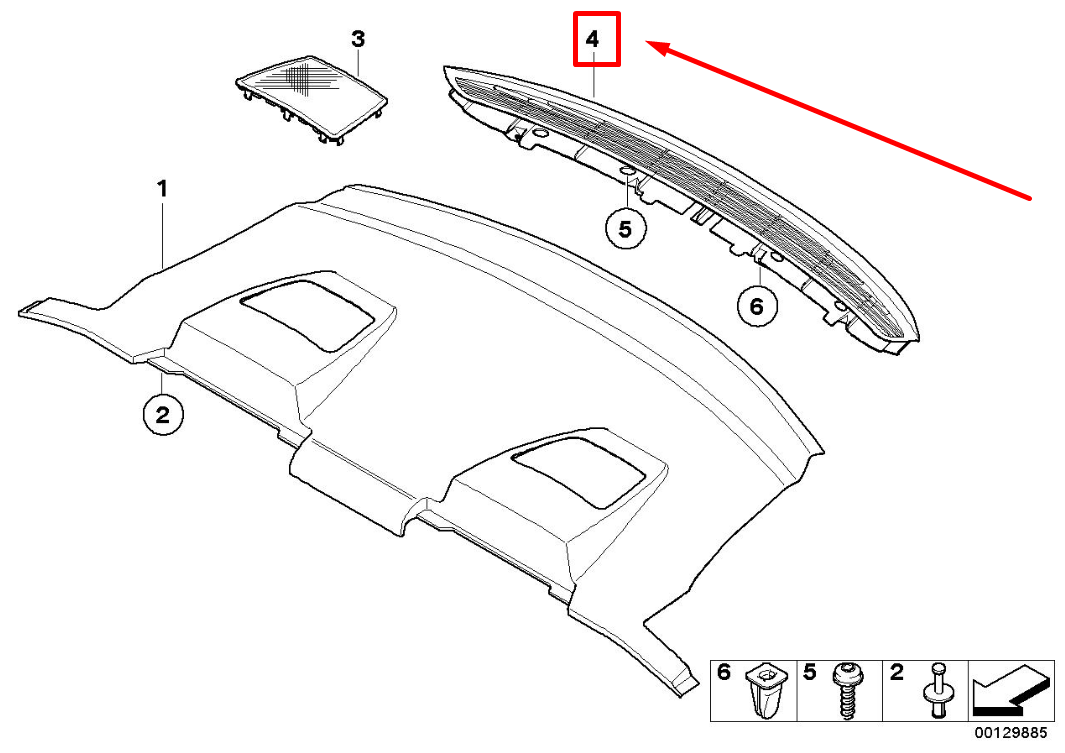 3
4
1
5
6
2
6 5 2
00129885