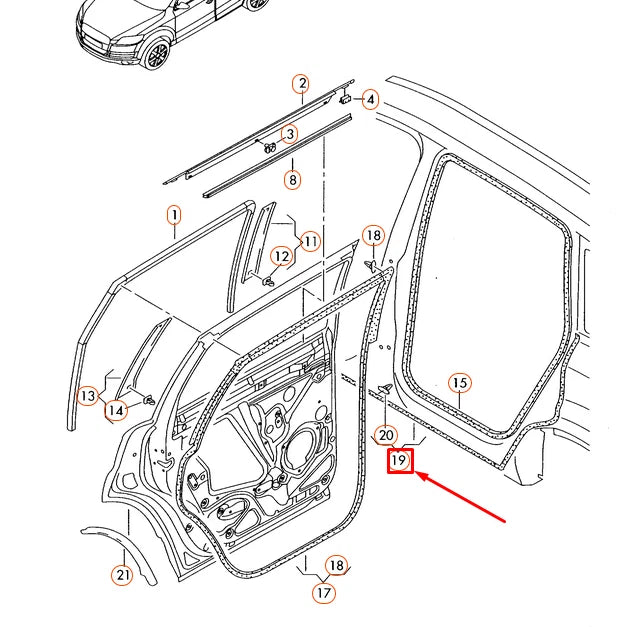 2
4
3
8
1
11
12
18
13
14
15
20
19
21
18
17