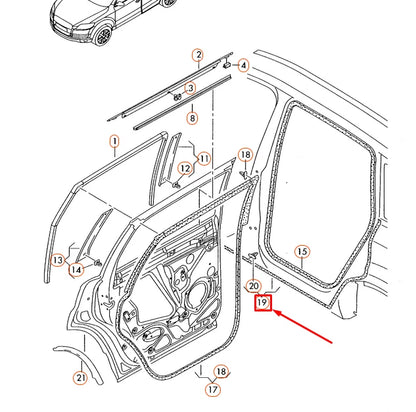 2
4
3
8
1
11
12
18
13
14
15
20
19
21
18
17