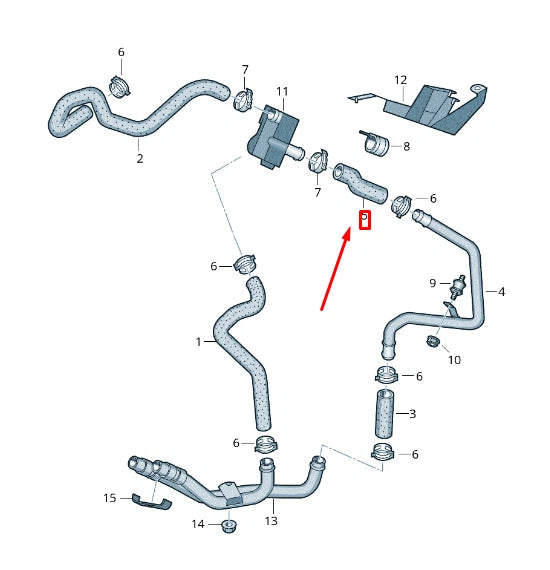 6
7
11
12
2
8
7
6
5
6
9
4
1
10
6
3
6
6
15
14
13