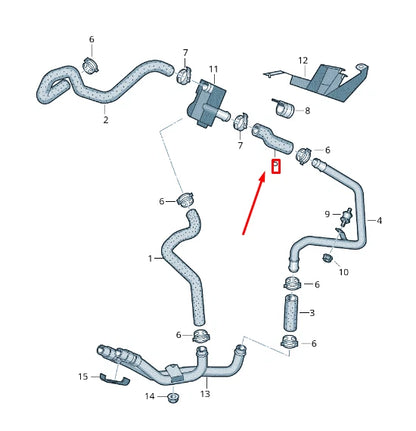 6
7
11
12
2
8
7
6
5
6
9
4
1
10
6
3
6
6
15
14
13