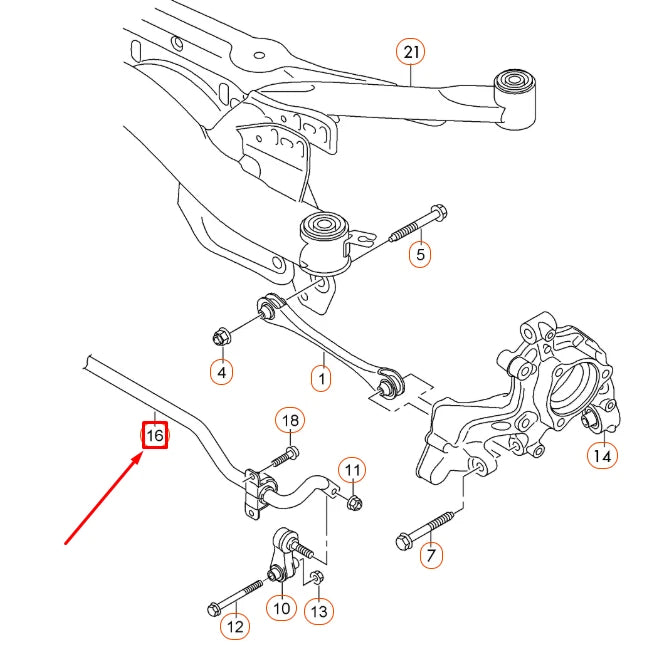 21
5
4
1
16
18
11
14
7
10
13
12