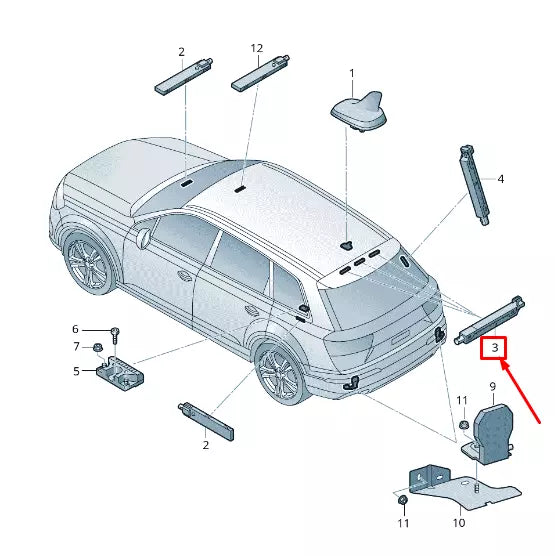 2
12
1
4
6
7
5
3
9
11
2
11
10