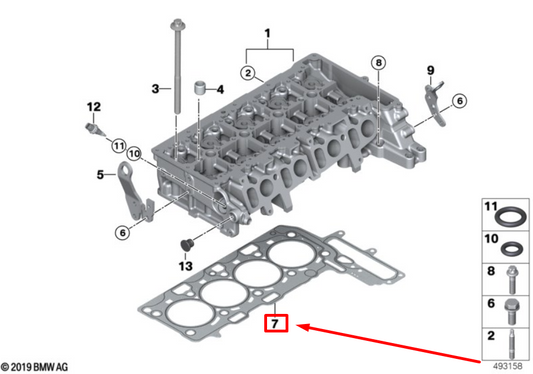 1
2
8
9
3
4
6
12
11
10
5
6
13
7
11
10
8
6
2
© 2019 BMW AG
493158