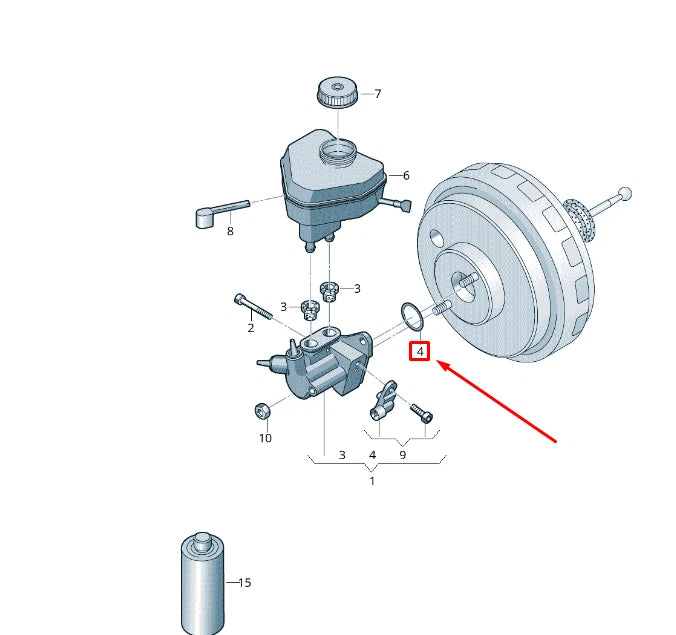 7
6
8
3
3
2
4
10
3 4 9
1
15