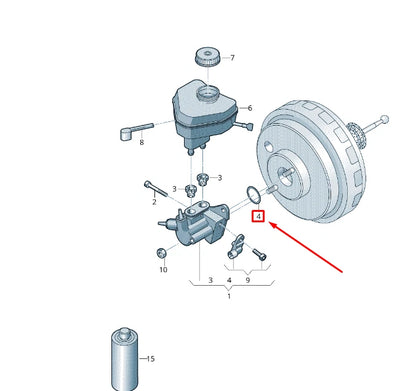 7
6
8
3
3
2
4
10
3 4 9
1
15