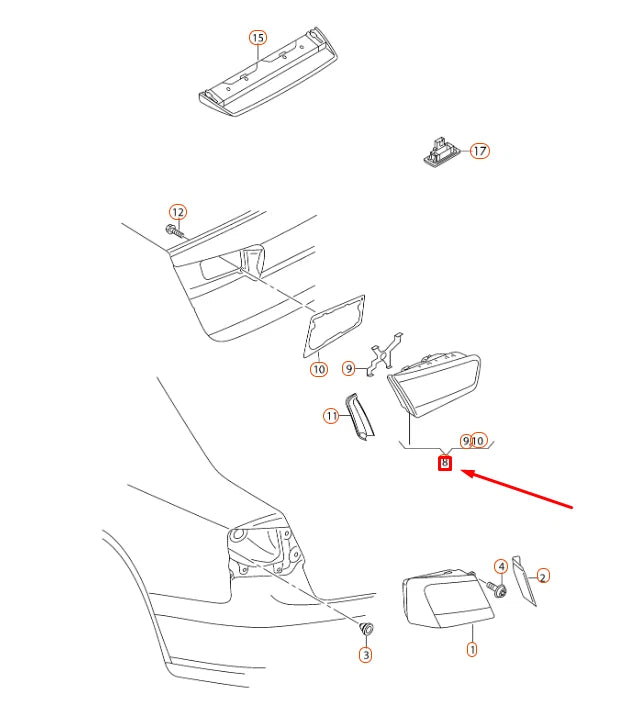 15
17
12
10
9
11
9
10
8
4
2
3
1