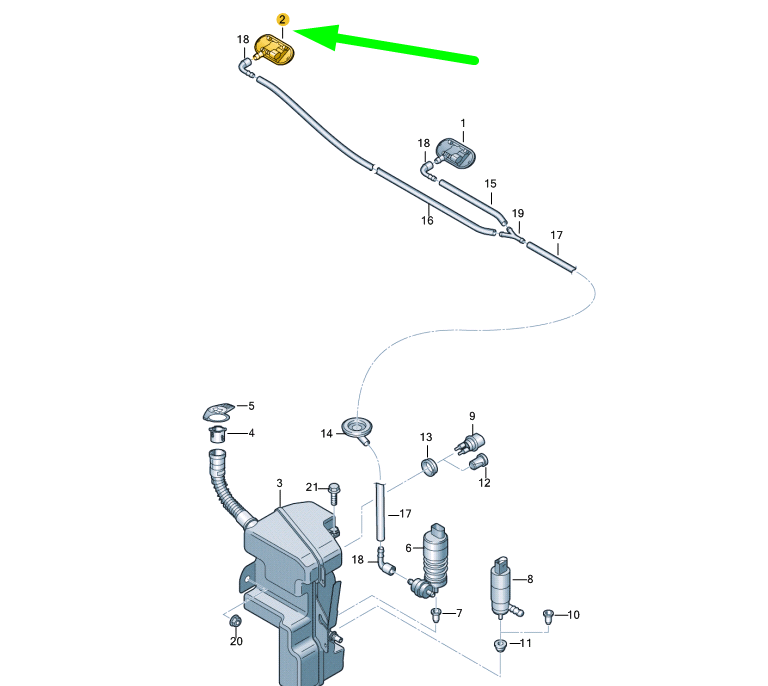 2
18
1
18
15
19
16
17
5
4
14
13
9
12
3
21
17
6
18
8
7
10
20
11