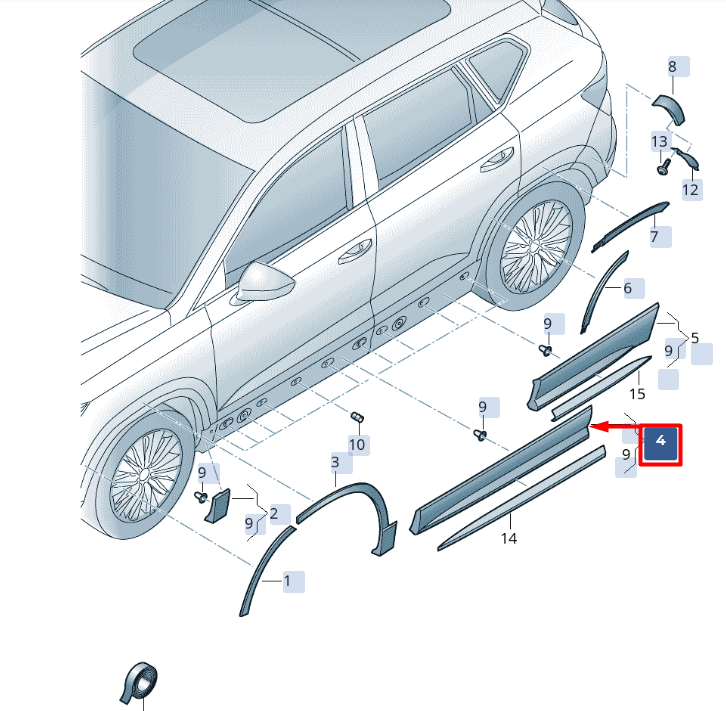 8
13
12
7
6
9
5
9
15
9
4
9
10
3
9
2
9
14
1