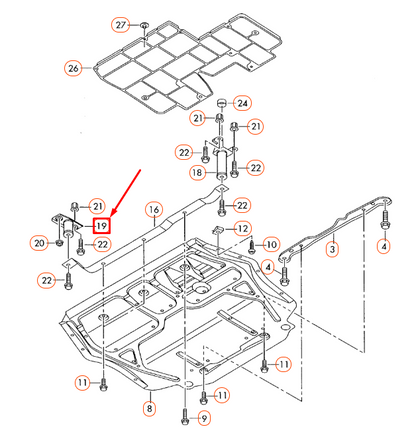 27
26
24
21
21
22
22
18
22
21
19
16
12
20
22
10
3
4
4
22
11
11
11
8
9