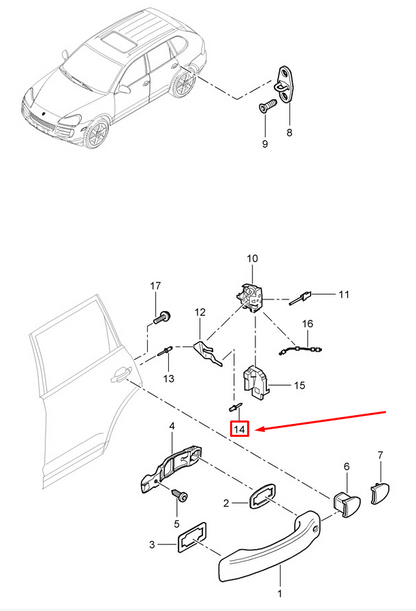 9
8
10
17
11
12
16
13
15
14
4
6
7
2
5
3
1