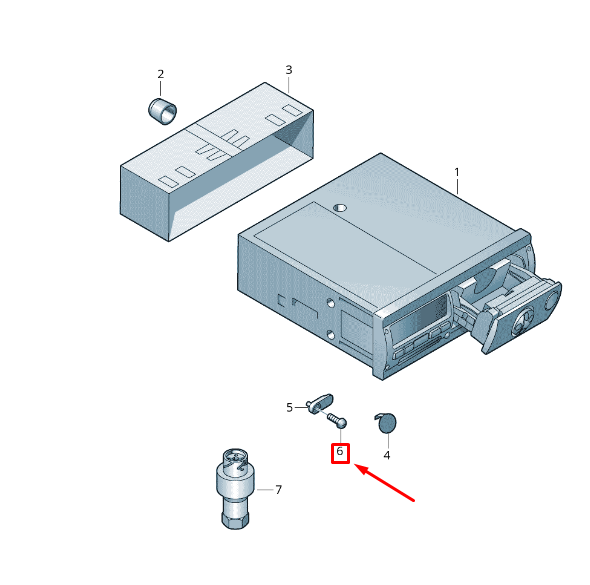 2
3
1
5
6
4
7