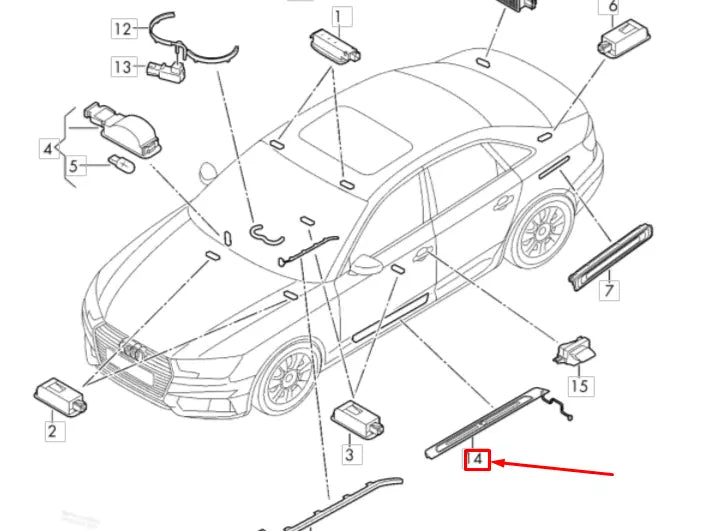 12
13
1
6
4
5
7
15
2
3
14