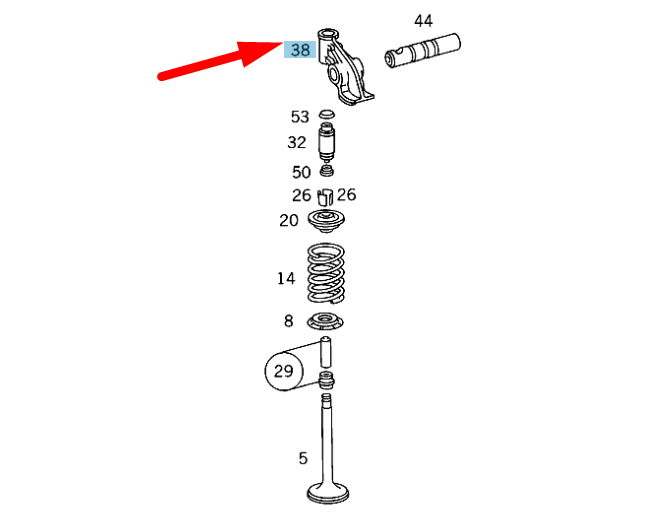 44
38
53
32
50
26 26
20
14
8
29
5