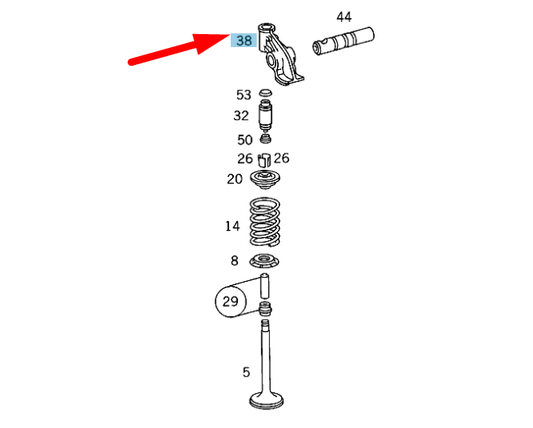 44
38
53
32
50
26 26
20
14
8
29
5