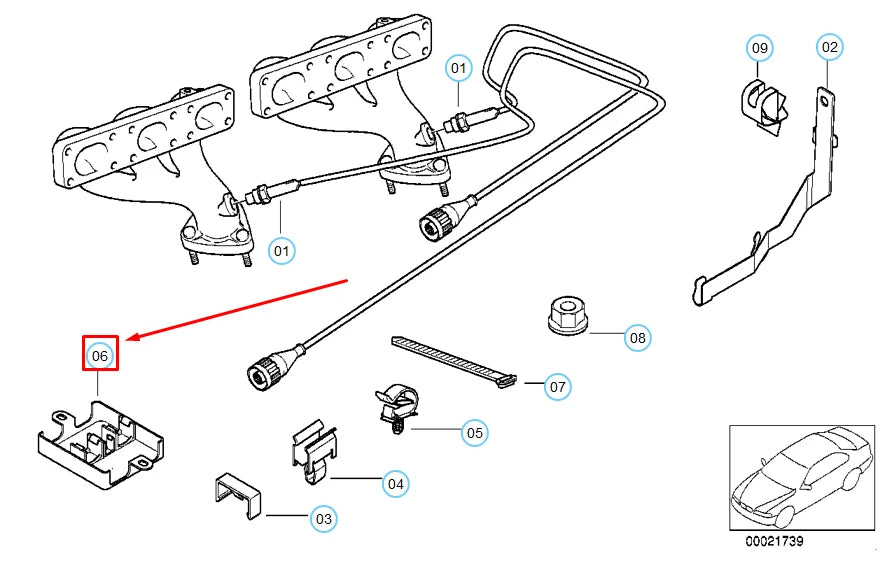 01
09
02
01
08
06
07
05
04
03
00021739