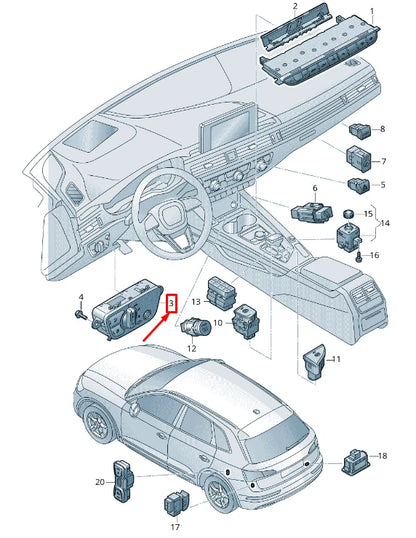 2
1
8
7
5
6
15
14
16
4
3
13
10
12
11
18
20
17